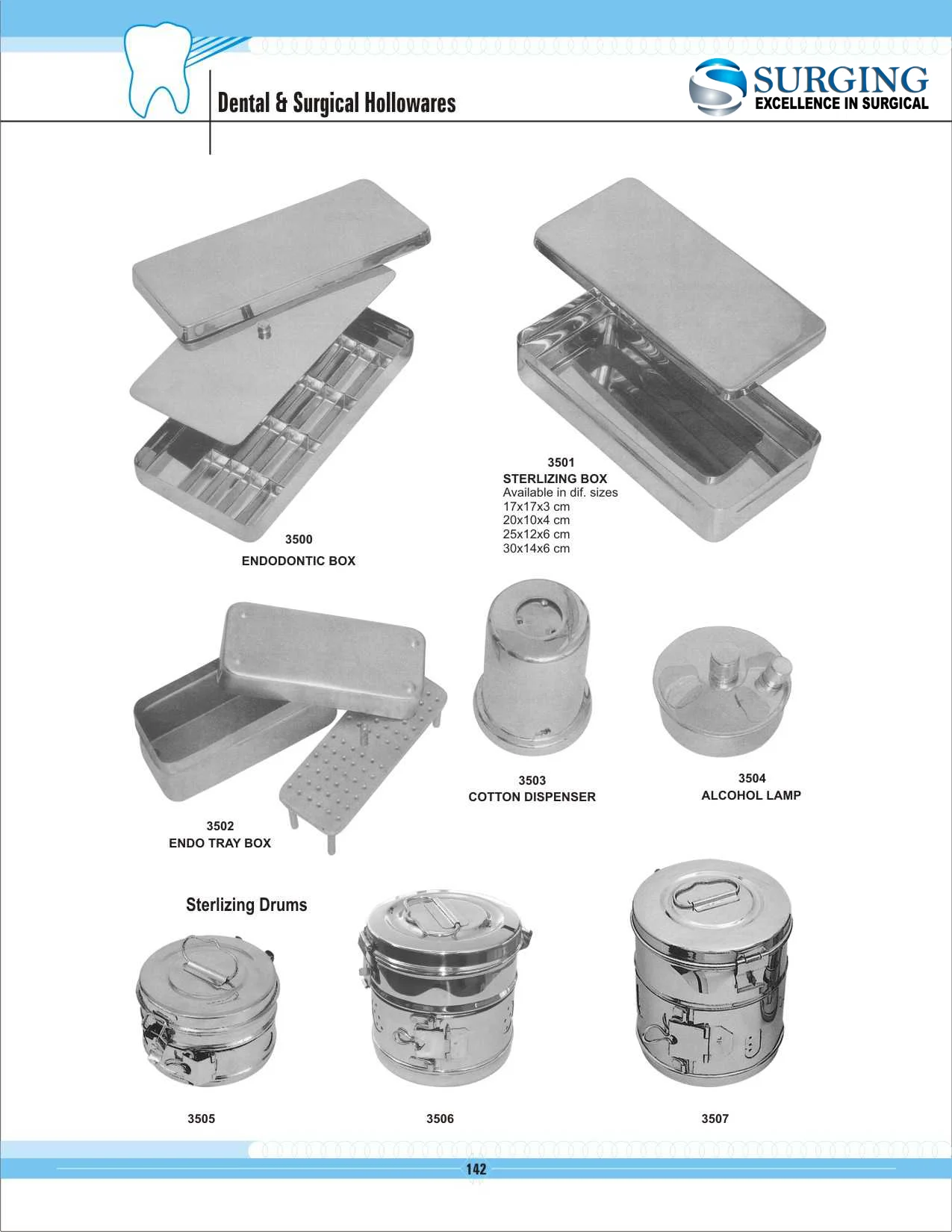 Dental & Surgical Hollowares

SURGING
EXCELLENCE IN SURGICAL

3500
ENDODONTIC BOX

3501
STERLIZING BOX
Available in dif. sizes
17x17x3 cm
20x10x4 cm
25x12x6 cm
30x14x6 cm

3502
ENDO TRAY BOX

3503
COTTON DISPENSER

3504
ALCOHOL LAMP

Sterlizing Drums

3505

3506

3507

142