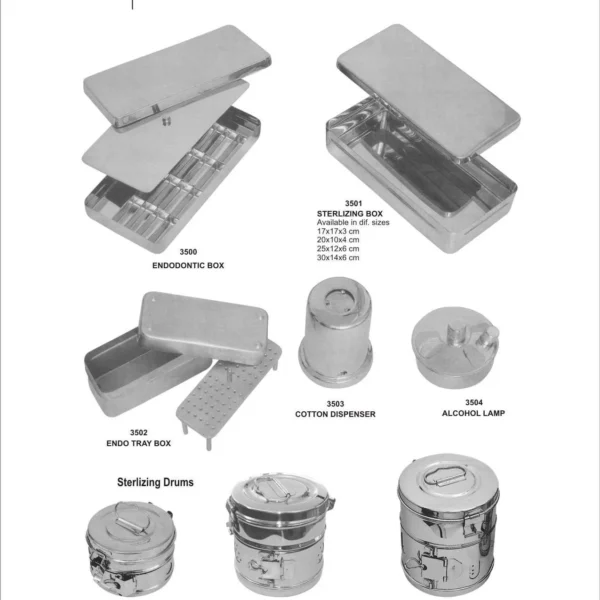 3500
ENDODONTIC BOX

3501
STERLIZING BOX
Available in dif. sizes
17x17x3 cm
20x10x4 cm
25x12x6 cm
30x14x6 cm

3502
ENDO TRAY BOX

3503
COTTON DISPENSER

3504
ALCOHOL LAMP

Sterlizing Drums