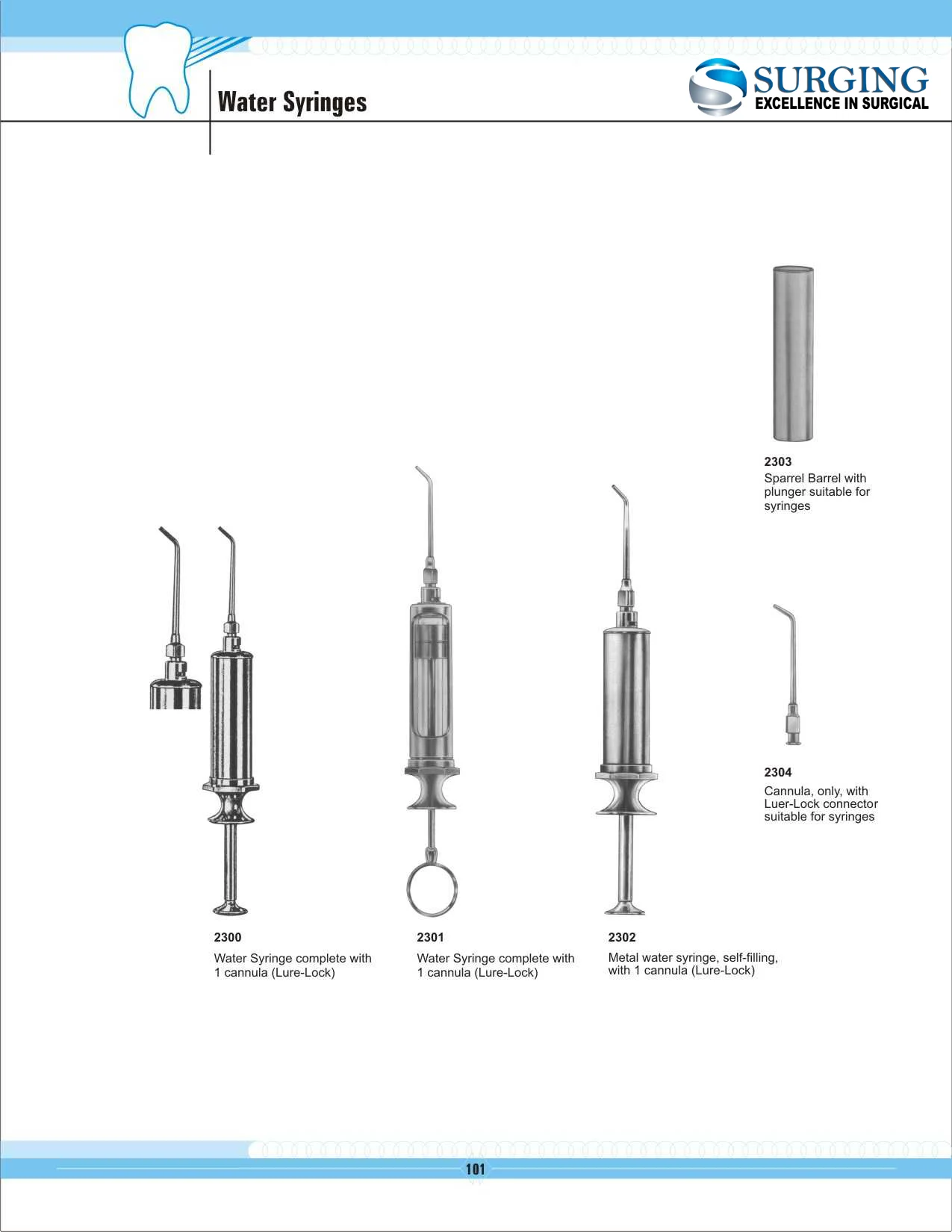 Water Syringes

SURGING
EXCELLENCE IN SURGICAL

2303
Sparrel Barrel with plunger suitable for syringes

2304
Cannula, only, with Luer-Lock connector suitable for syringes

2300
Water Syringe complete with 1 cannula (Lure-Lock)

2301
Water Syringe complete with 1 cannula (Lure-Lock)

2302
Metal water syringe, self-filling, with 1 cannula (Lure-Lock)

101