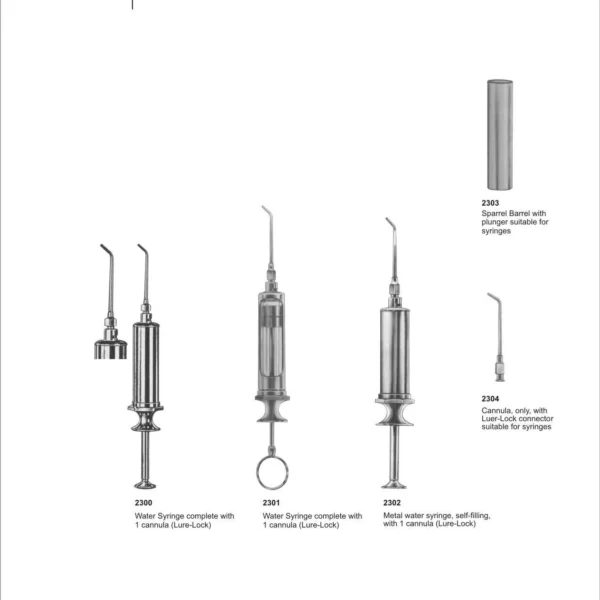 2303
Sparrel Barrel with plunger suitable for syringes

2304
Cannula, only, with Luer-Lock connector suitable for syringes

2300
Water Syringe complete with 1 cannula (Lure-Lock)

2301
Water Syringe complete with 1 cannula (Lure-Lock)

2302
Metal water syringe, self-filling, with 1 cannula (Lure-Lock)